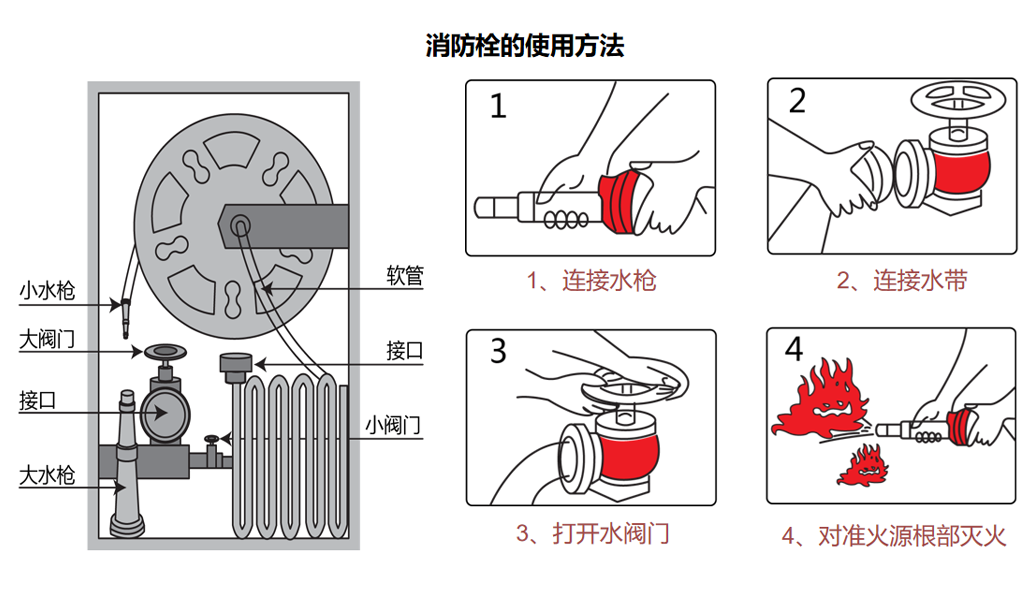 消防栓的使用方法

小水枪

大阀门

接口

大水枪

软管

接口

小阀门

1

1、连接水枪

2

2、连接水带

3

3、打开水阀门

4

4、对准火源根部灭火